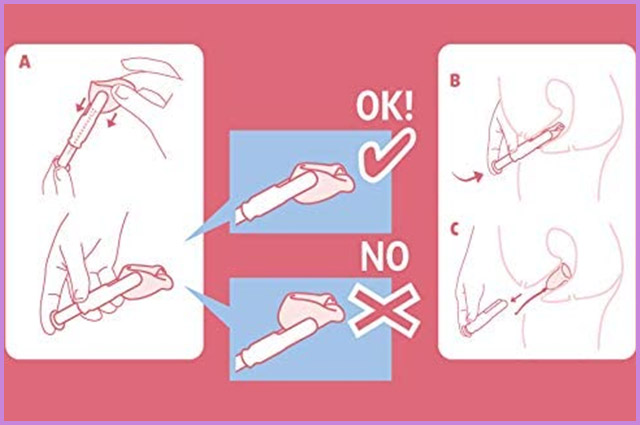 A

OK!

NO

B

C