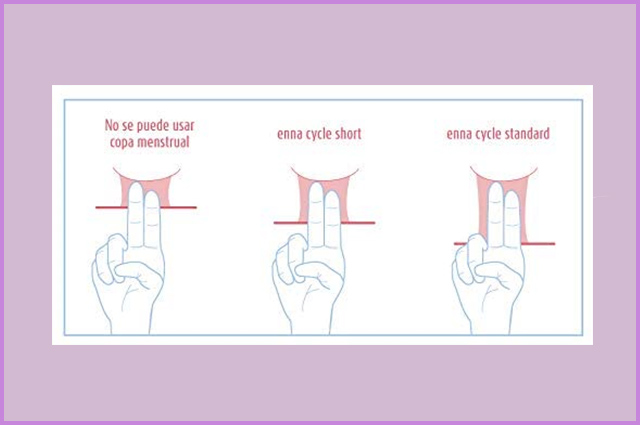 No se puede usar copa menstrual

enna cycle short

enna cycle standard